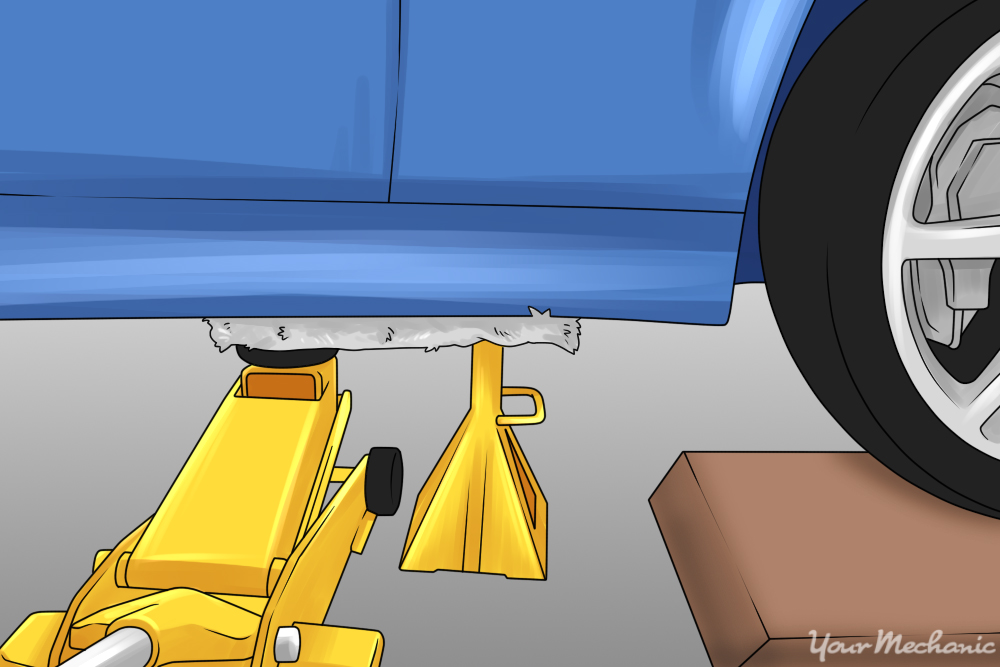 YourMechanic